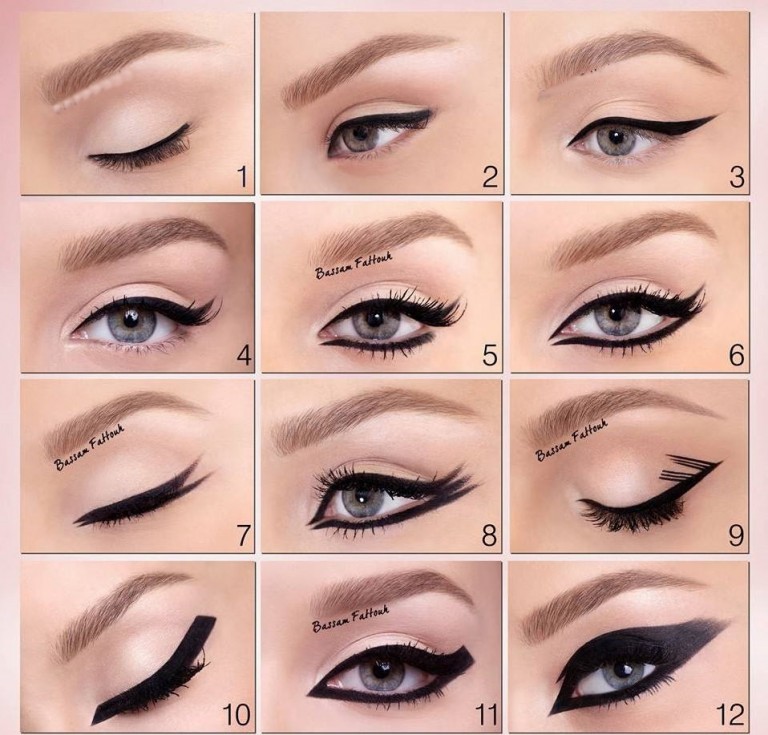 1
2
3
4
Bassam Fattouh
5
6
Bassam Fattouh
7
8
Bassam Fattouh
9
10
Bassam Fattouh
11
12