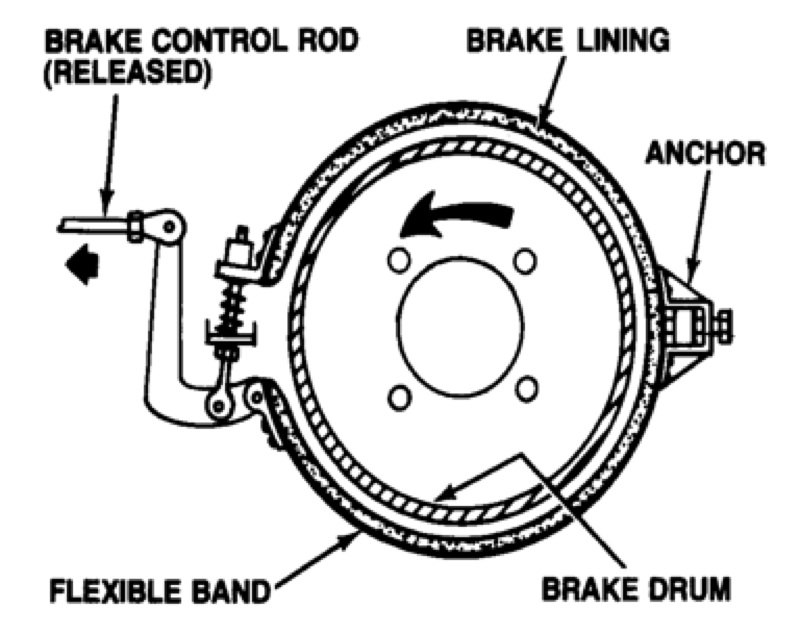 BRAKE CONTROL ROD (RELEASED)

BRAKE LINING

ANCHOR

FLEXIBLE BAND

BRAKE DRUM