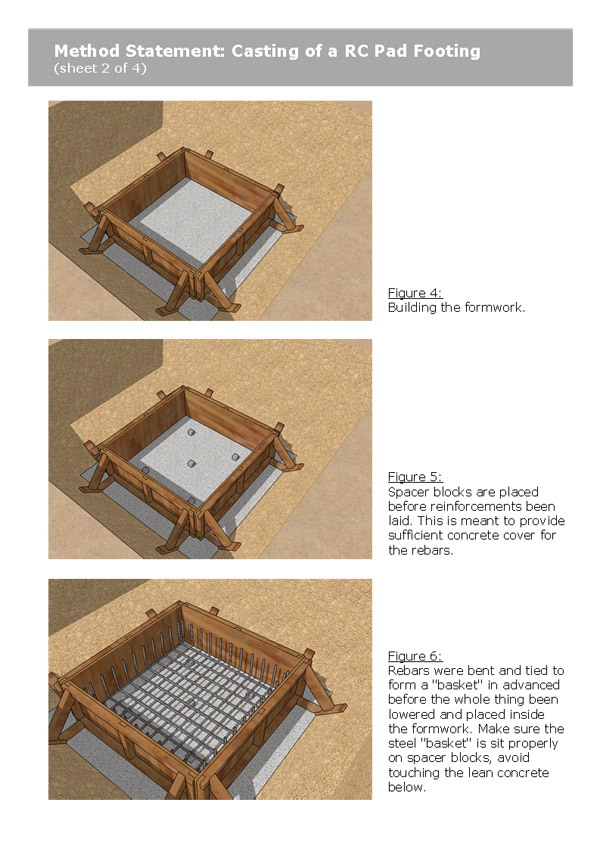 Method Statement: Casting of a RC Pad Footing
(sheet 2 of 4)

Figure 4:
Building the formwork.

Figure 5:
Spacer blocks are placed before reinforcements been laid. This is meant to provide sufficient concrete cover for the rebars.

Figure 6:
Rebars were bent and tied to form a "basket" in advanced before the whole thing been lowered and placed inside the formwork. Make sure the steel "basket" is sit properly on spacer blocks, avoid touching the lean concrete below.