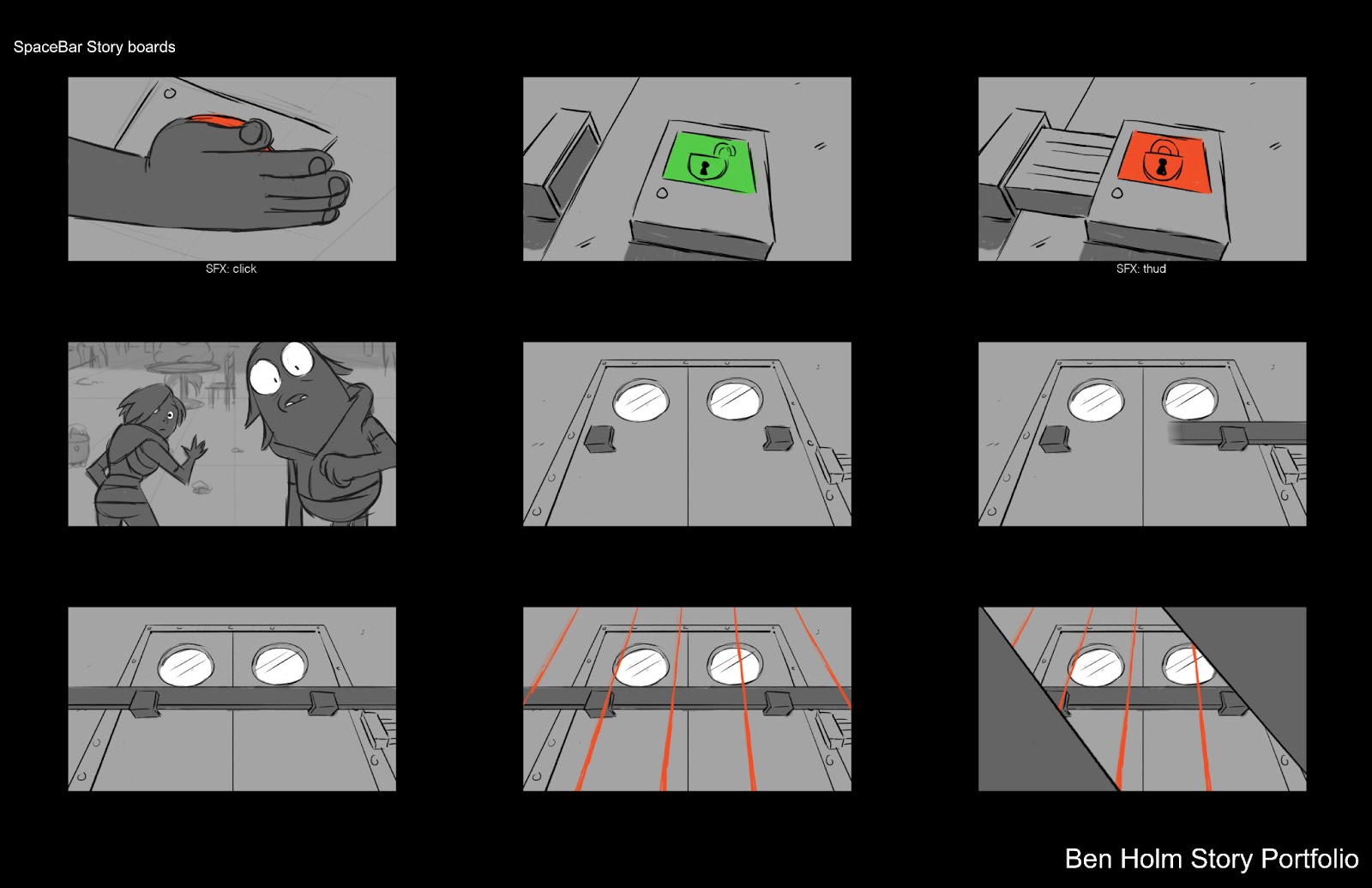 SpaceBar Story boards

SFX: click

SFX: thud

Ben Holm Story Portfolio