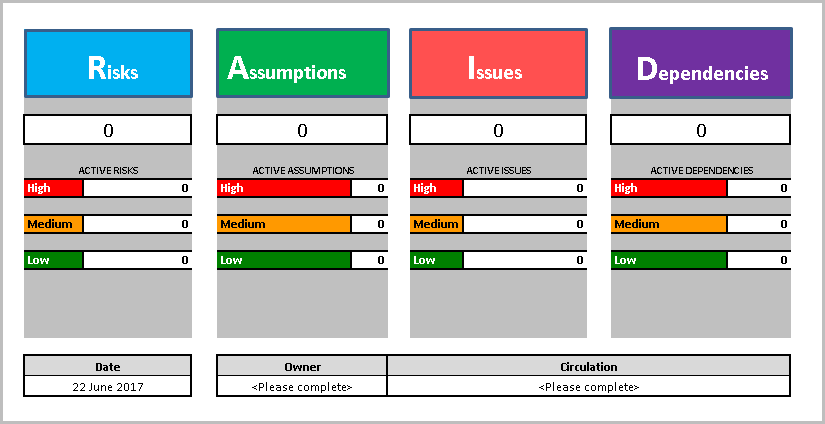 Risks

0

ACTIVE RISKS

High 0

Medium 0

Low 0

Assumptions

0

ACTIVE ASSUMPTIONS

High 0

Medium 0

Low 0

Issues

0

ACTIVE ISSUES

High 0

Medium 0

Low 0

Dependencies

0

ACTIVE DEPENDENCIES

High 0

Medium 0

Low 0

| Date |
|---|
| 22 June 2017 |

| Owner | Circulation |
|---|---|
| <Please complete> | <Please complete> |