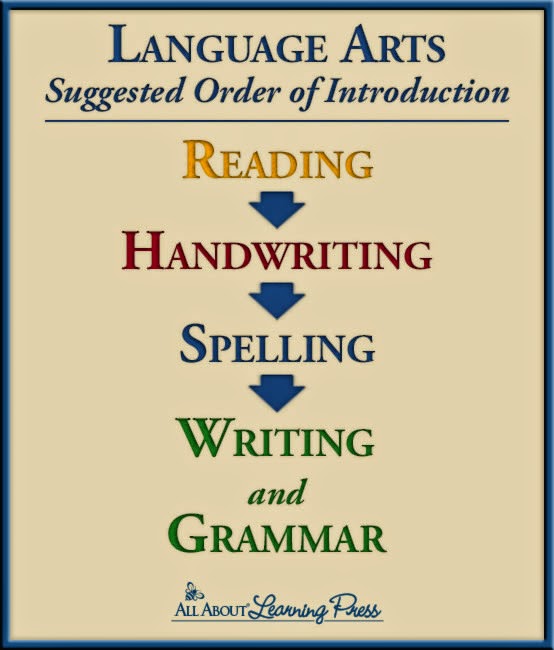 LANGUAGE ARTS
Suggested Order of Introduction

READING

HANDWRITING

SPELLING

WRITING
and
GRAMMAR

ALL ABOUT Learning Press