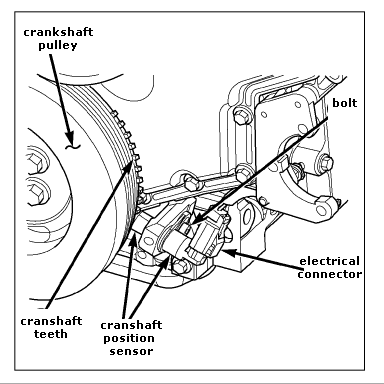 crankshaft pulley

bolt

electrical connector

cranshaft teeth

cranshaft position sensor