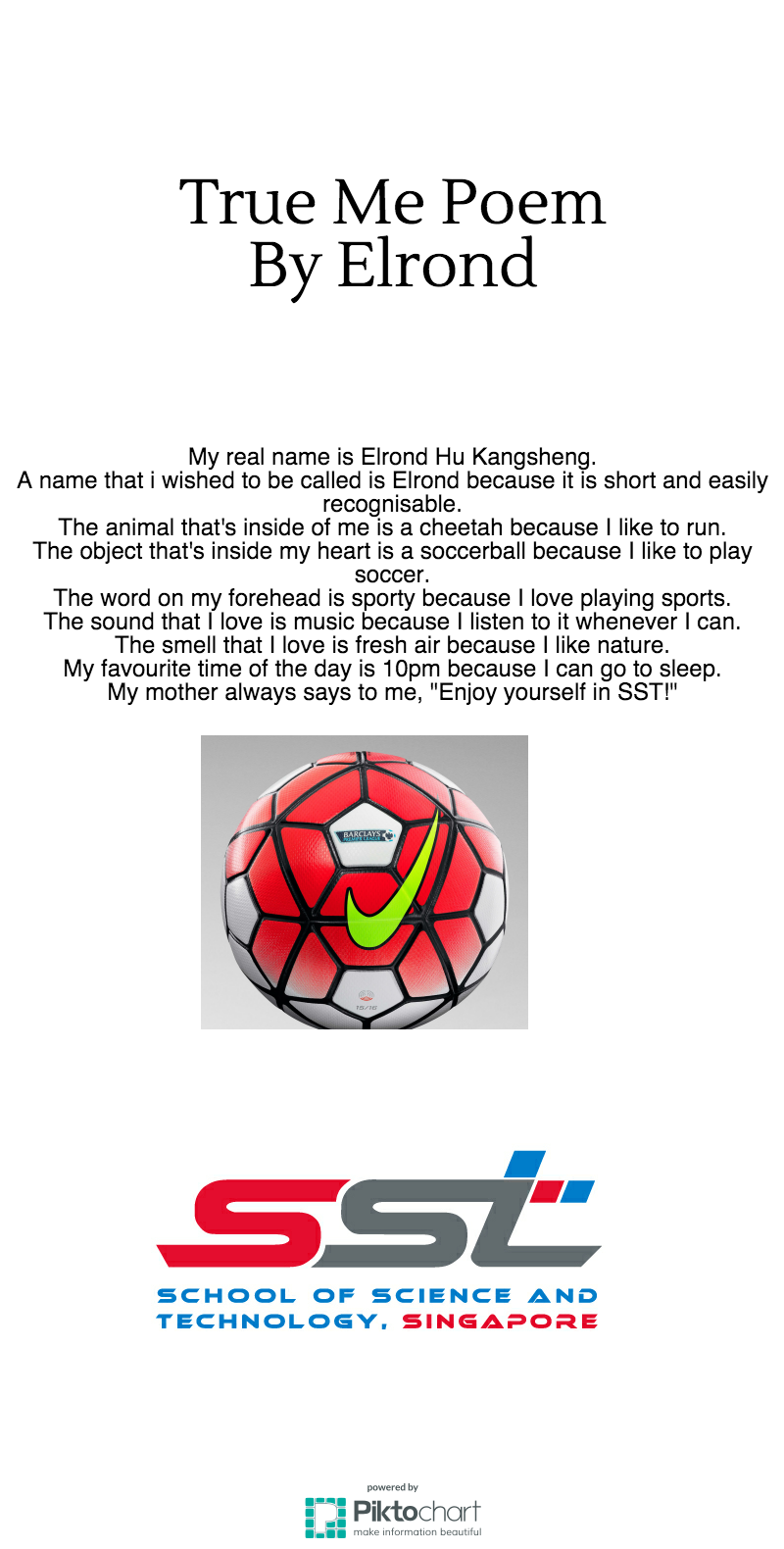 True Me Poem
By Elrond

My real name is Elrond Hu Kangsheng.
A name that i wished to be called is Elrond because it is short and easily recognisable.
The animal that's inside of me is a cheetah because I like to run.
The object that's inside my heart is a soccerball because I like to play soccer.
The word on my forehead is sporty because I love playing sports.
The sound that I love is music because I listen to it whenever I can.
The smell that I love is fresh air because I like nature.
My favourite time of the day is 10pm because I can go to sleep.
My mother always says to me, "Enjoy yourself in SST!"

BARCLAYS PREMIER LEAGUE

15/16

SST
SCHOOL OF SCIENCE AND TECHNOLOGY, SINGAPORE

powered by
Piktochart
make information beautiful