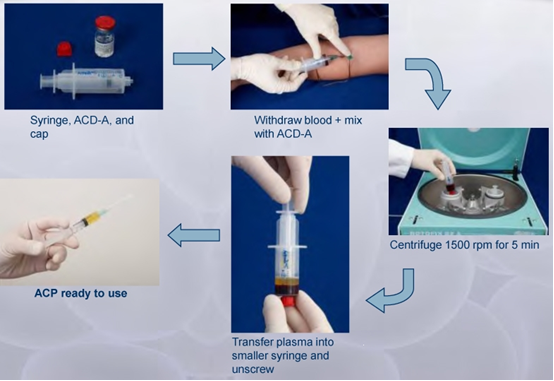 Syringe, ACD-A, and cap

Withdraw blood + mix with ACD-A

Centrifuge 1500 rpm for 5 min

Transfer plasma into smaller syringe and unscrew

ACP ready to use