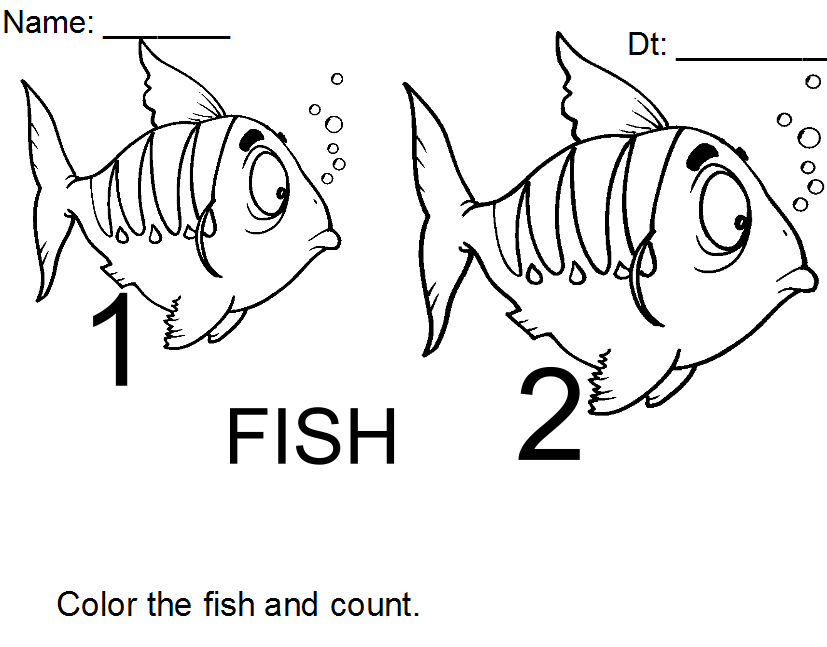 Name: ________

Dt: __________

1

FISH

2

Color the fish and count.