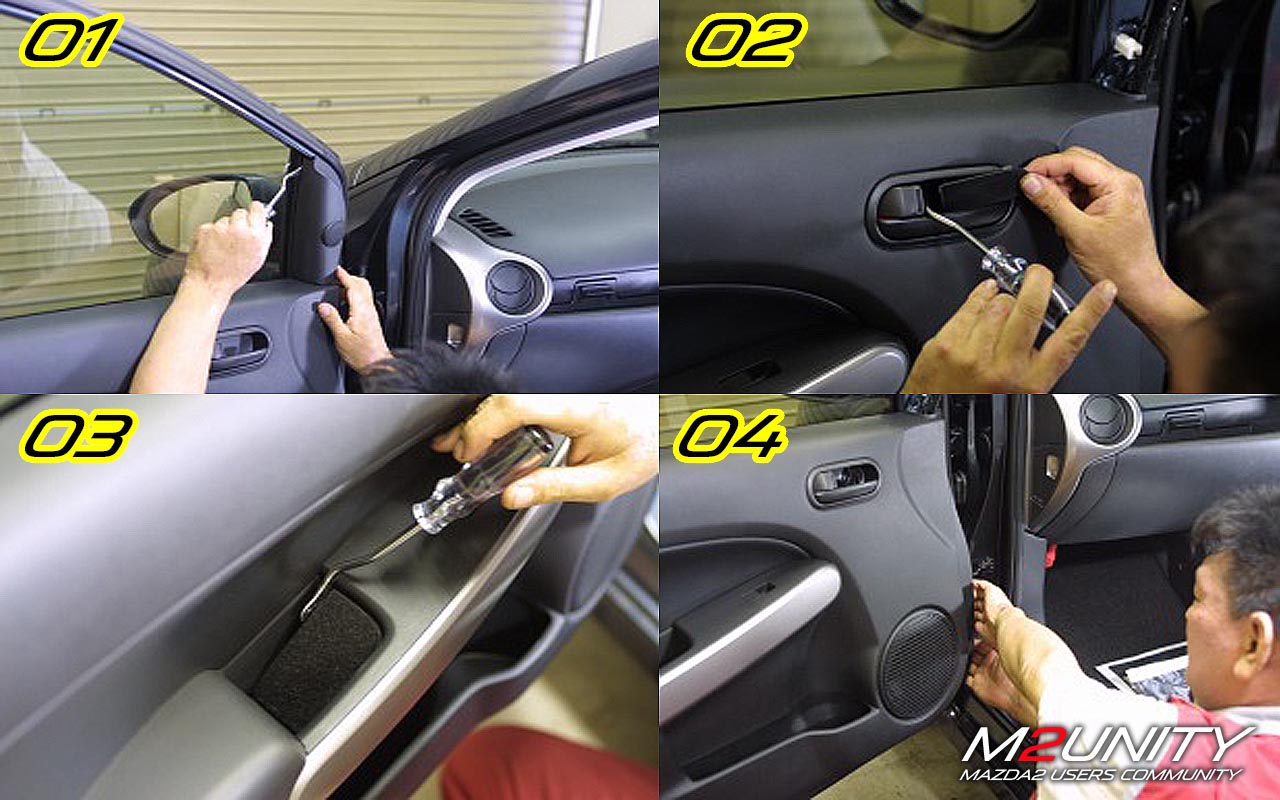 01

02

03

04

M2UNITY
MAZDA2 USERS COMMUNITY