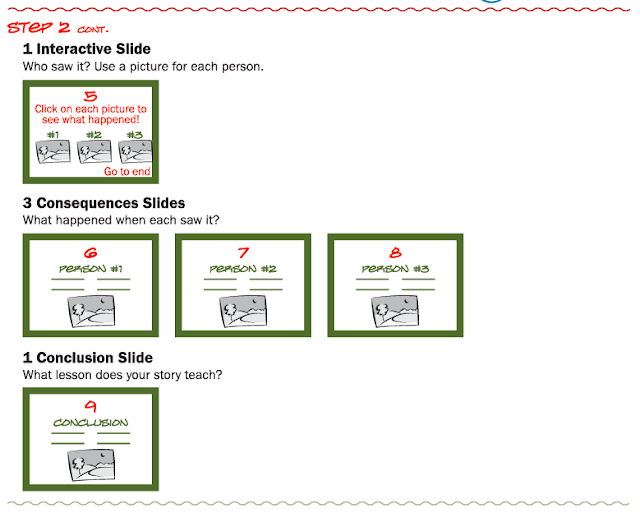 STEP 2 CONT.

1 Interactive Slide
Who saw it? Use a picture for each person.

5
Click on each picture to see what happened!
#1 #2 #3
Go to end

3 Consequences Slides
What happened when each saw it?

6
PERSON #1

7
PERSON #2

8
PERSON #3

1 Conclusion Slide
What lesson does your story teach?

9
CONCLUSION