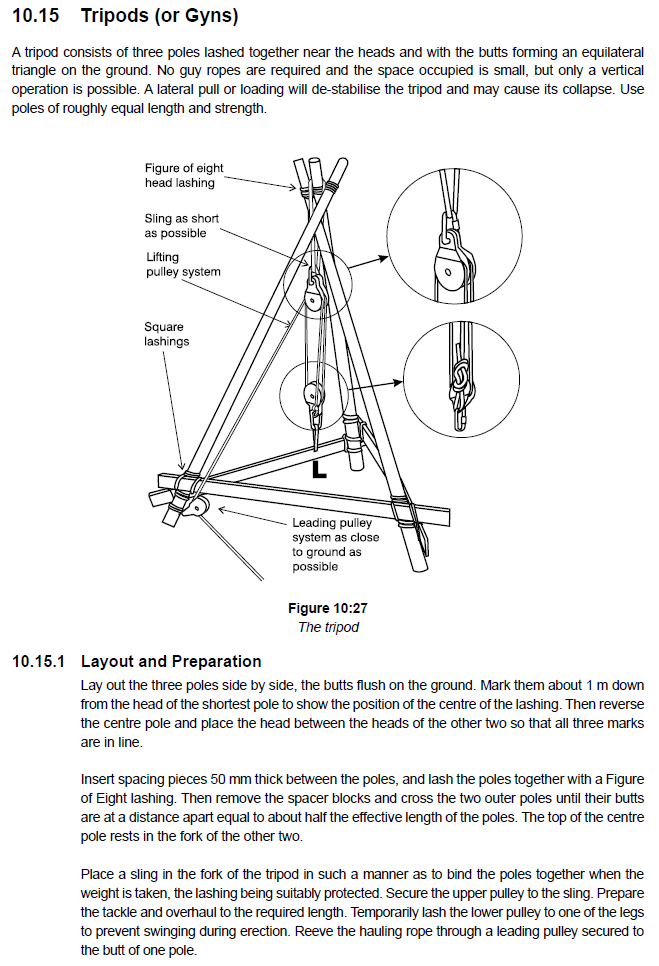 10.15 Tripods (or Gyns)

A tripod consists of three poles lashed together near the heads and with the butts forming an equilateral triangle on the ground. No guy ropes are required and the space occupied is small, but only a vertical operation is possible. A lateral pull or loading will de-stabilise the tripod and may cause its collapse. Use poles of roughly equal length and strength.

Figure of eight head lashing

Sling as short as possible

Lifting pulley system

Square lashings

L

Leading pulley system as close to ground as possible

Figure 10:27
The tripod

10.15.1 Layout and Preparation

Lay out the three poles side by side, the butts flush on the ground. Mark them about 1 m down from the head of the shortest pole to show the position of the centre of the lashing. Then reverse the centre pole and place the head between the heads of the other two so that all three marks are in line.

Insert spacing pieces 50 mm thick between the poles, and lash the poles together with a Figure of Eight lashing. Then remove the spacer blocks and cross the two outer poles until their butts are at a distance apart equal to about half the effective length of the poles. The top of the centre pole rests in the fork of the other two.

Place a sling in the fork of the tripod in such a manner as to bind the poles together when the weight is taken, the lashing being suitably protected. Secure the upper pulley to the sling. Prepare the tackle and overhaul to the required length. Temporarily lash the lower pulley to one of the legs to prevent swinging during erection. Reeve the hauling rope through a leading pulley secured to the butt of one pole.