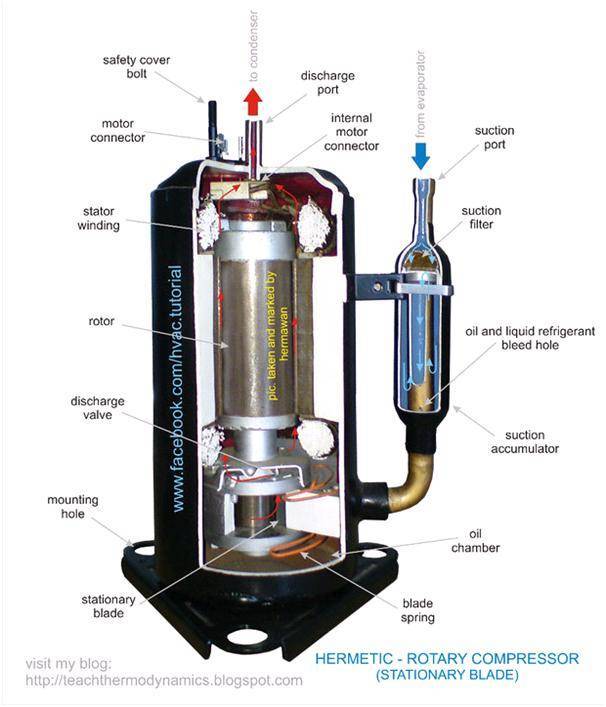 safety cover bolt

to condenser

discharge port

from evaporator

motor connector

internal motor connector

suction port

stator winding

suction filter

www.facebook.com/hvac.tutorial

pic. taken and marked by hermawan

rotor

oil and liquid refrigerant bleed hole

discharge valve

suction accumulator

mounting hole

oil chamber

stationary blade

blade spring

visit my blog:
http://teachthermodynamics.blogspot.com

HERMETIC - ROTARY COMPRESSOR
(STATIONARY BLADE)