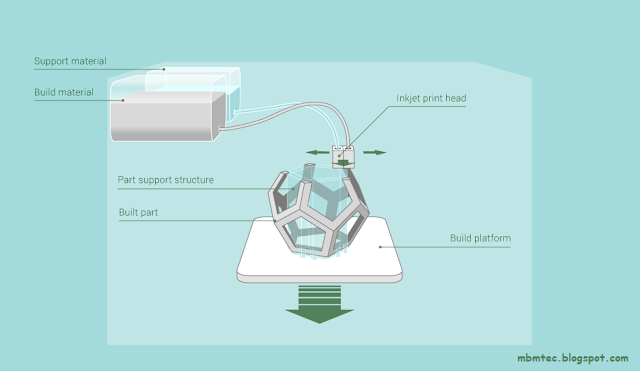 Support material

Build material

Inkjet print head

Part support structure

Built part

Build platform

mbmtec.blogspot.com