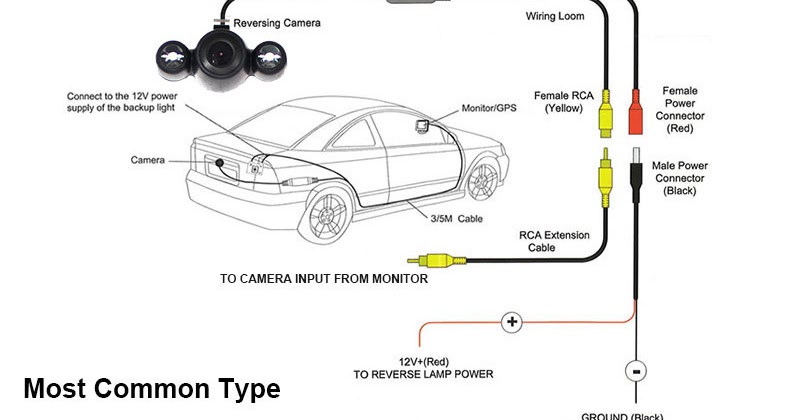 Reversing Camera

Wiring Loom

Connect to the 12V power supply of the backup light

Monitor/GPS

Female RCA (Yellow)

Female Power Connector (Red)

Camera

Male Power Connector (Black)

3/5M Cable

RCA Extension Cable

TO CAMERA INPUT FROM MONITOR

+

12V+(Red)
TO REVERSE LAMP POWER

-

Most Common Type

GROUND (Black)