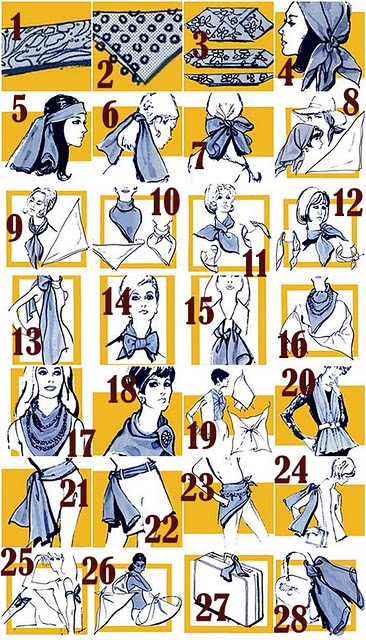 1
2
3
4
5
6
7
8
9
10
11
12
13
14
15
16
17
18
19
20
21
22
23
24
25
26
27
28