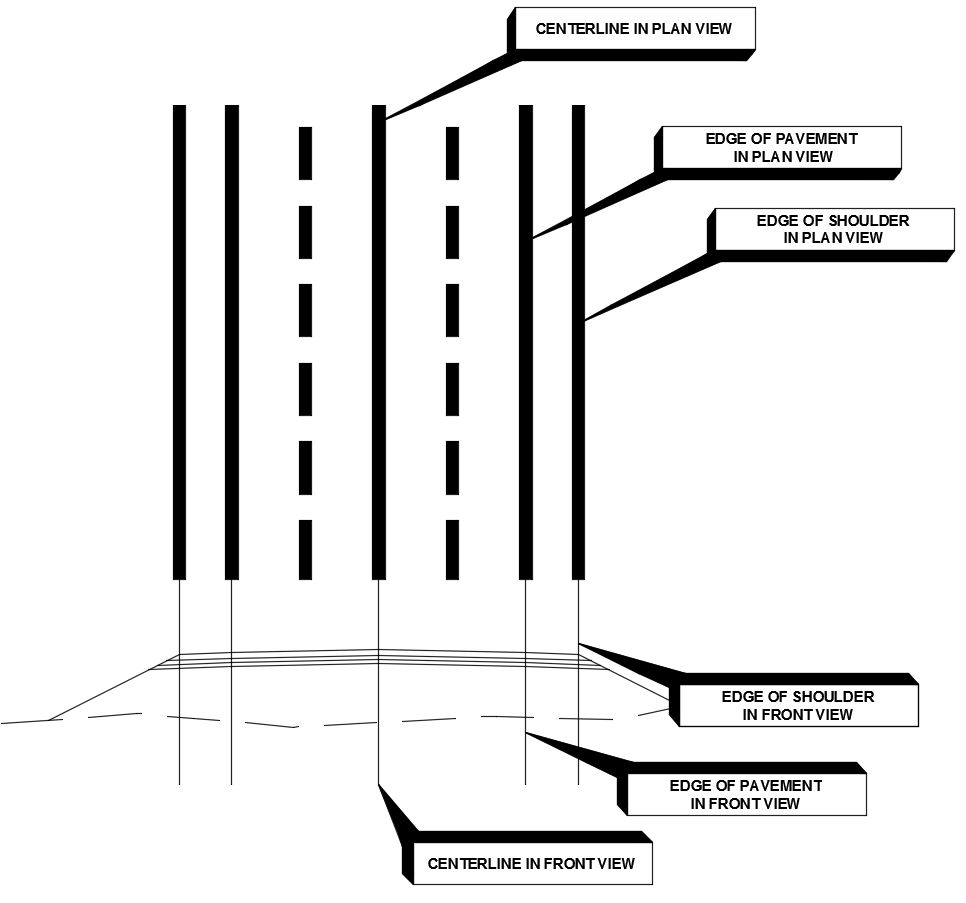 CENTERLINE IN PLAN VIEW

EDGE OF PAVEMENT IN PLAN VIEW

EDGE OF SHOULDER IN PLAN VIEW

EDGE OF SHOULDER IN FRONT VIEW

EDGE OF PAVEMENT IN FRONT VIEW

CENTERLINE IN FRONT VIEW