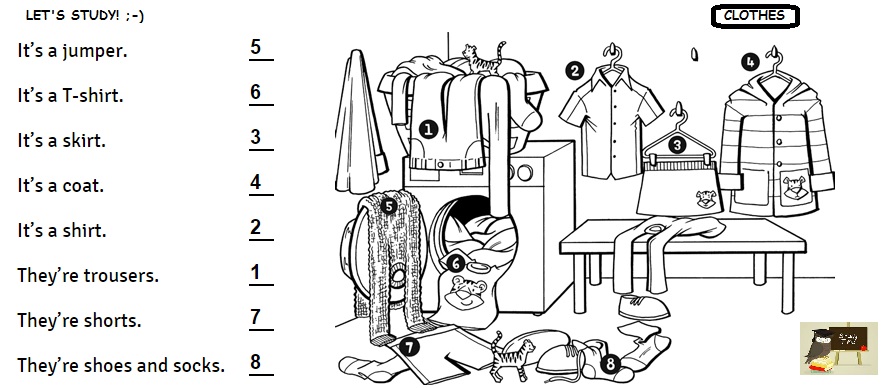 LET'S STUDY! ;-)

CLOTHES

It's a jumper. 5

It's a T-shirt. 6

It's a skirt. 3

It's a coat. 4

It's a shirt. 2

They're trousers. 1

They're shorts. 7

They're shoes and socks. 8

1 2 3 4 5 6 7 8