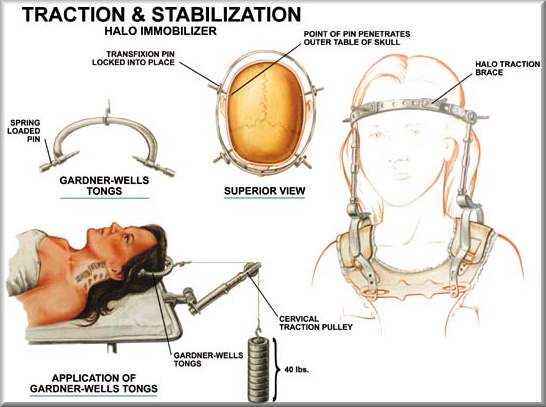 TRACTION & STABILIZATION

HALO IMMOBILIZER

TRANSFIXION PIN LOCKED INTO PLACE

POINT OF PIN PENETRATES OUTER TABLE OF SKULL

HALO TRACTION BRACE

SPRING LOADED PIN

GARDNER-WELLS TONGS

SUPERIOR VIEW

CERVICAL TRACTION PULLEY

GARDNER-WELLS TONGS

40 lbs.

APPLICATION OF GARDNER-WELLS TONGS