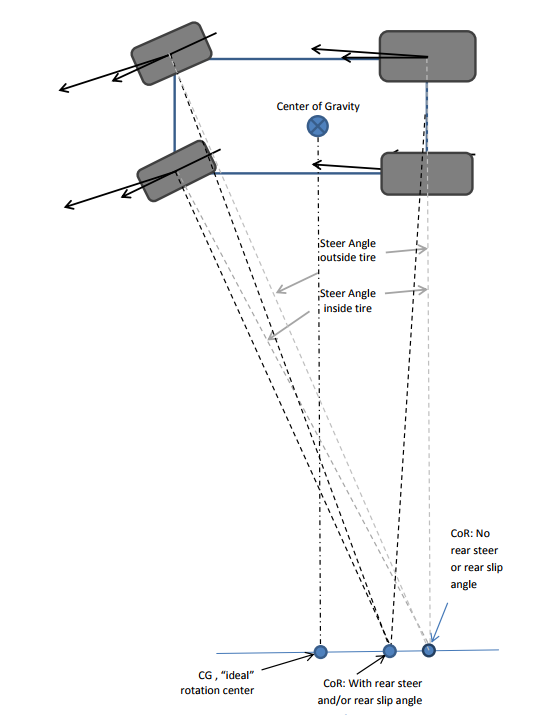 Center of Gravity

Steer Angle
outside tire

Steer Angle
inside tire

CoR: No
rear steer
or rear slip
angle

CG , "ideal"
rotation center

CoR: With rear steer
and/or rear slip angle