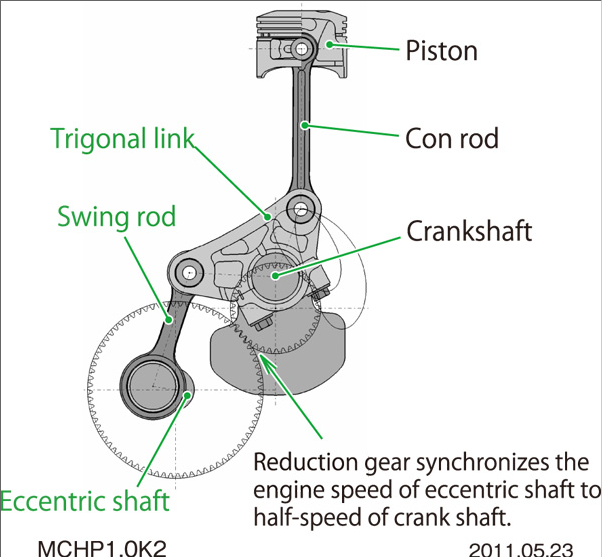 Piston

Con rod

Trigonal link

Swing rod

Crankshaft

Eccentric shaft

Reduction gear synchronizes the engine speed of eccentric shaft to half-speed of crank shaft.

MCHP1.0K2

2011.05.23