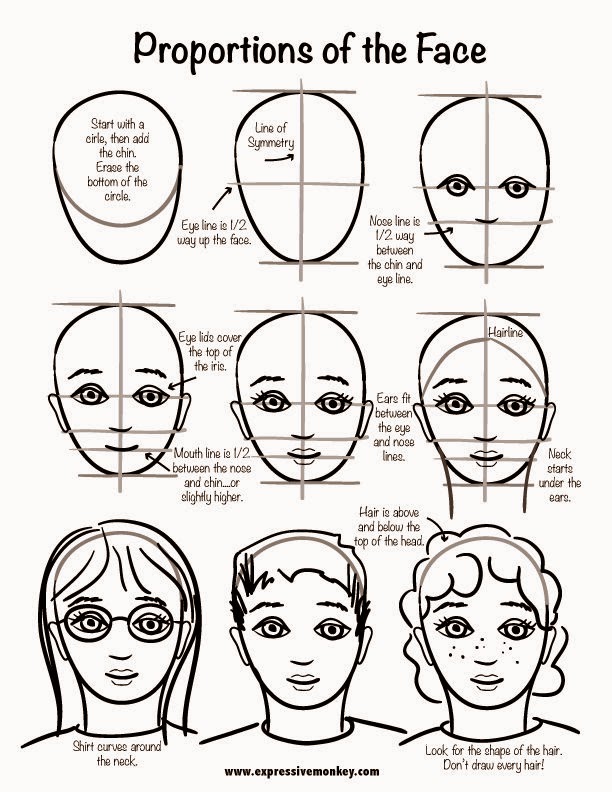 Proportions of the Face

Start with a cirle, then add the chin. Erase the bottom of the circle.

Line of Symmetry

Eye line is 1/2 way up the face.

Nose line is 1/2 way between the chin and eye line.

Eye lids cover the top of the iris.

Mouth line is 1/2 between the nose and chin....or slightly higher.

Ears fit between the eye and nose lines.

Hairline

Neck starts under the ears.

Hair is above and below the top of the head.

Shirt curves around the neck.

Look for the shape of the hair. Don't draw every hair!

www.expressivemonkey.com