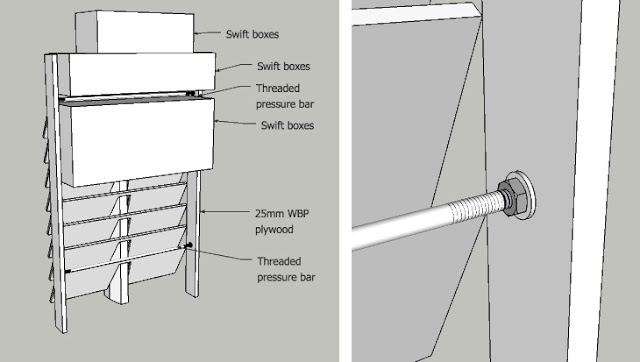 Swift boxes

Swift boxes

Threaded pressure bar

Swift boxes

25mm WBP plywood

Threaded pressure bar