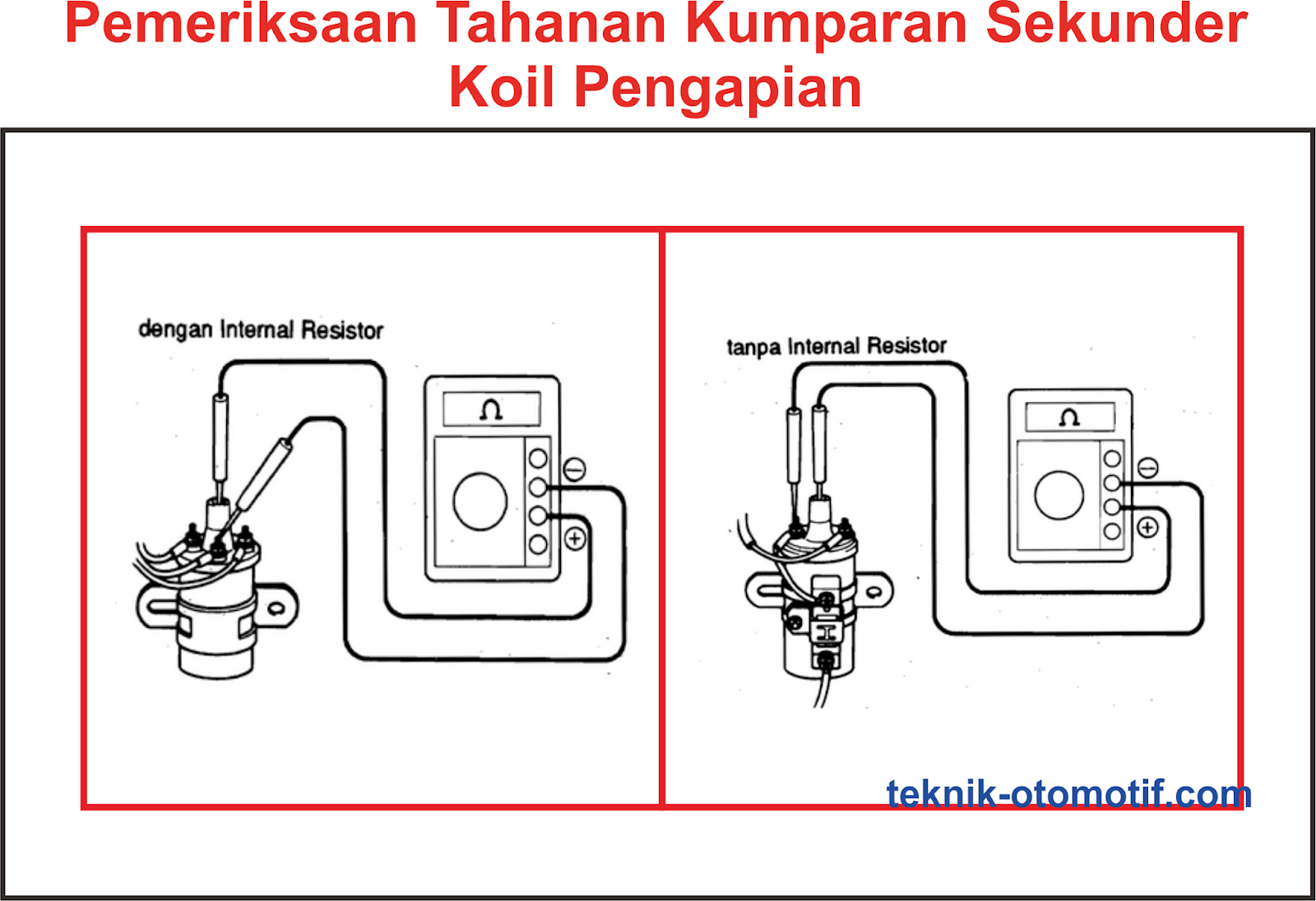 Pemeriksaan Tahanan Kumparan Sekunder Koil Pengapian

dengan Internal Resistor

$\Omega$

$\ominus$

$\oplus$

tanpa Internal Resistor

$\Omega$

$\ominus$

$\oplus$

teknik-otomotif.com