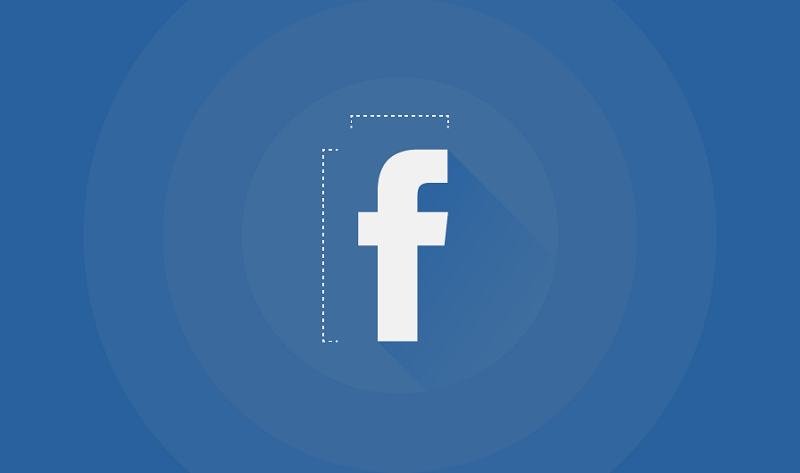 f