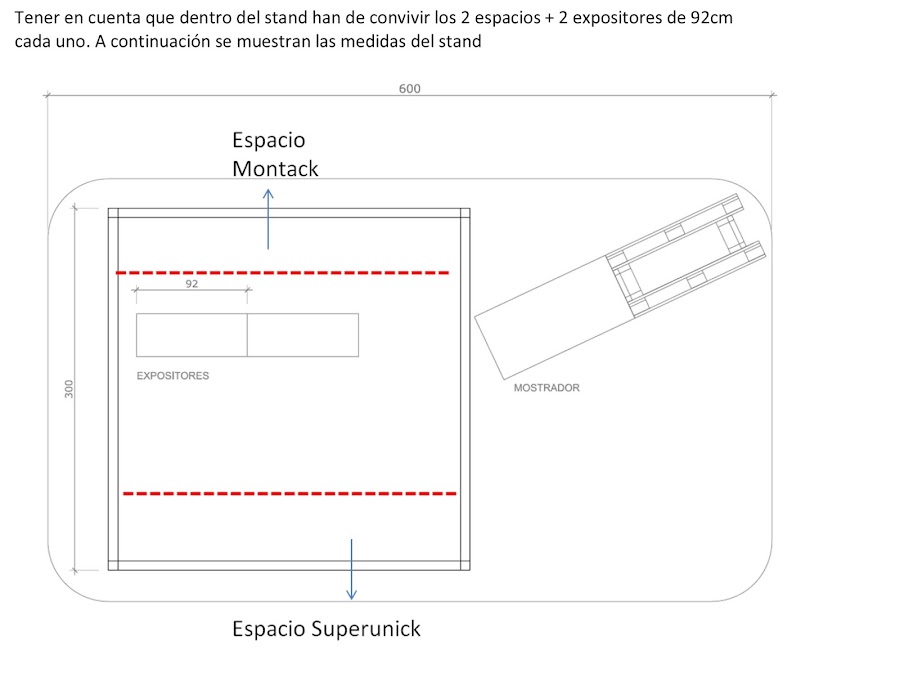 Tener en cuenta que dentro del stand han de convivir los 2 espacios + 2 expositores de 92cm cada uno. A continuación se muestran las medidas del stand

600

Espacio Montack

92

EXPOSITORES

300

MOSTRADOR

Espacio Superunick