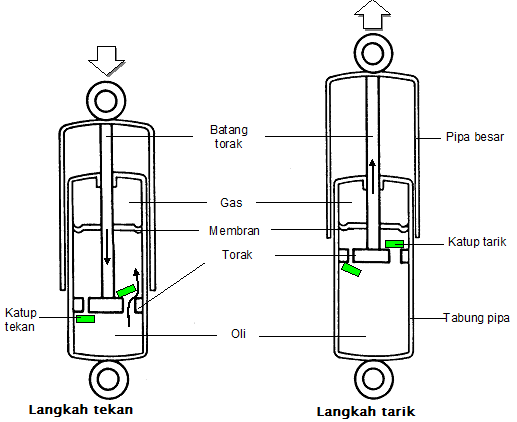 Batang torak

Pipa besar

Gas

Membran

Katup tarik

Torak

Katup tekan

Tabung pipa

Oli

Langkah tekan

Langkah tarik