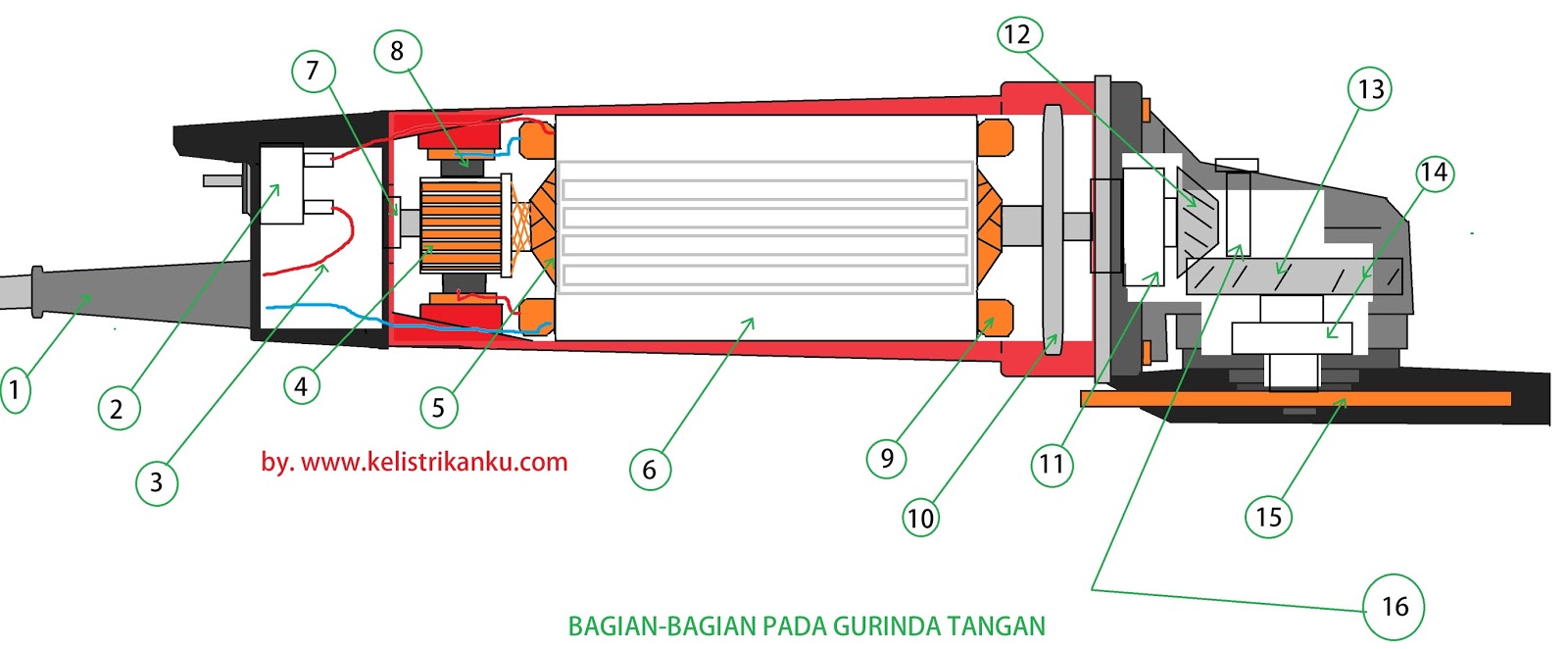 7
8
12
13
14
1
2
3
4
5
6
9
10
11
15
16
by. www.kelistrikanku.com
BAGIAN-BAGIAN PADA GURINDA TANGAN