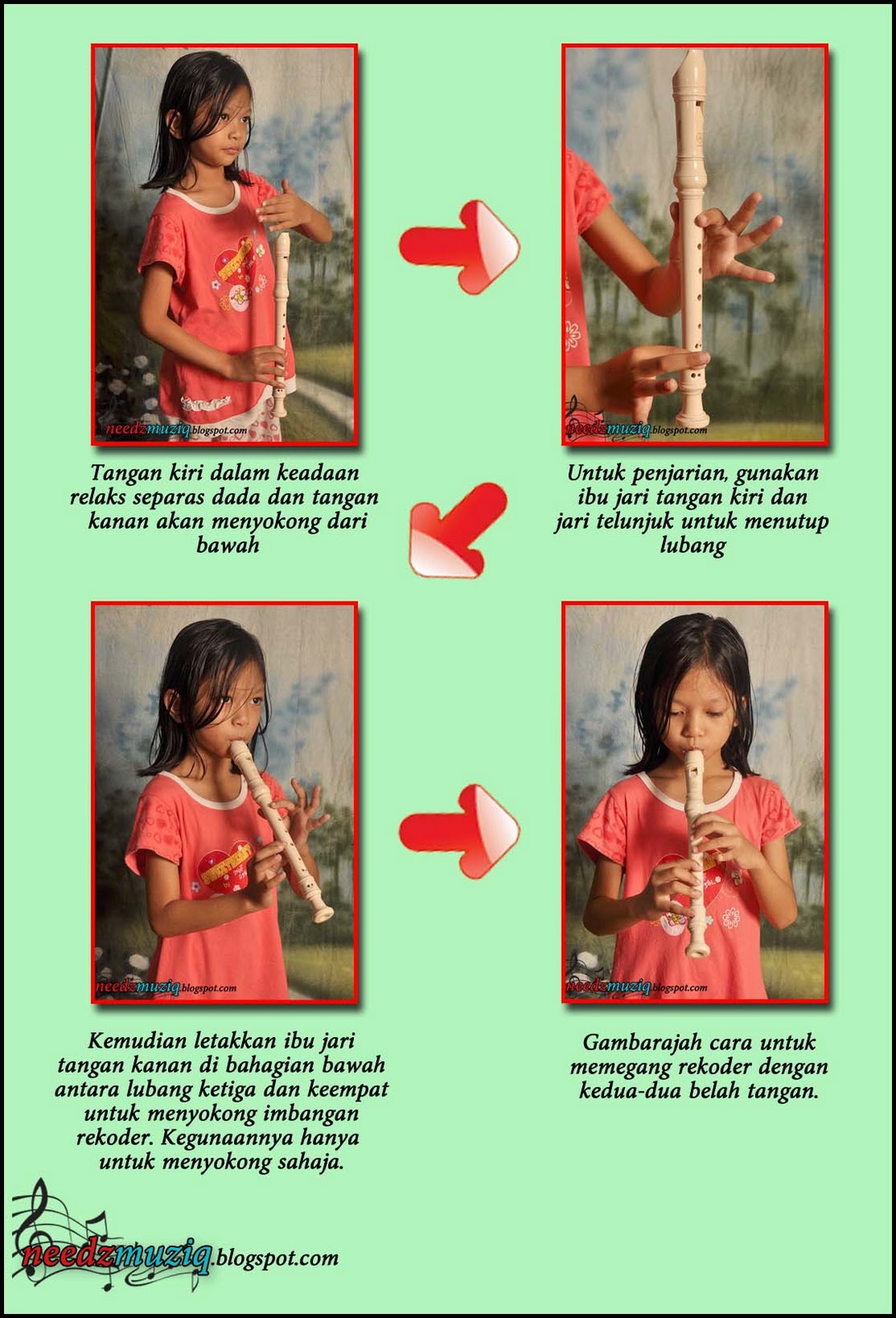 needzmuziq.blogspot.com

Tangan kiri dalam keadaan relaks separas dada dan tangan kanan akan menyokong dari bawah

needzmuziq.blogspot.com

Untuk penjarian, gunakan ibu jari tangan kiri dan jari telunjuk untuk menutup lubang

needzmuziq.blogspot.com

Kemudian letakkan ibu jari tangan kanan di bahagian bawah antara lubang ketiga dan keempat untuk menyokong imbangan rekoder. Kegunaannya hanya untuk menyokong sahaja.

needzmuziq.blogspot.com

Gambarajah cara untuk memegang rekoder dengan kedua-dua belah tangan.

needzmuziq.blogspot.com