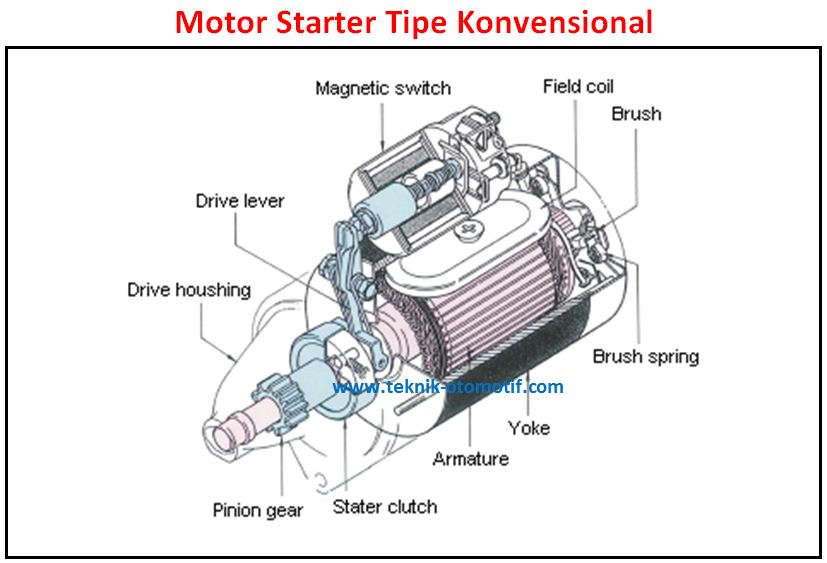 Motor Starter Tipe Konvensional

Magnetic switch

Field coil

Brush

Drive lever

Drive houshing

Brush spring

www.teknik-otomotif.com

Yoke

Armature

Pinion gear

Stater clutch