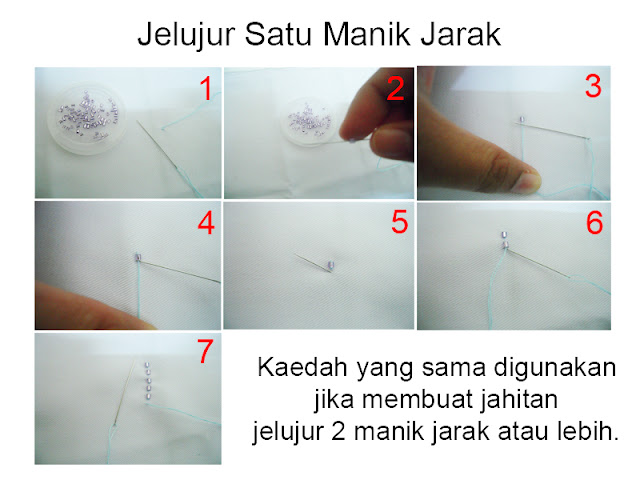 Jelujur Satu Manik Jarak

1

2

3

4

5

6

7

Kaedah yang sama digunakan jika membuat jahitan jelujur 2 manik jarak atau lebih.