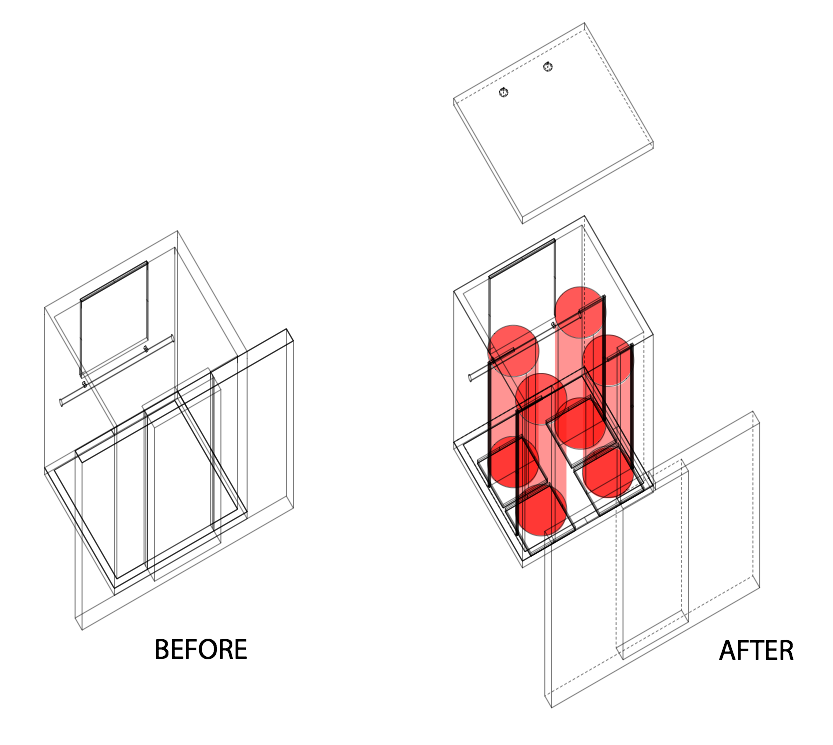 BEFORE

AFTER