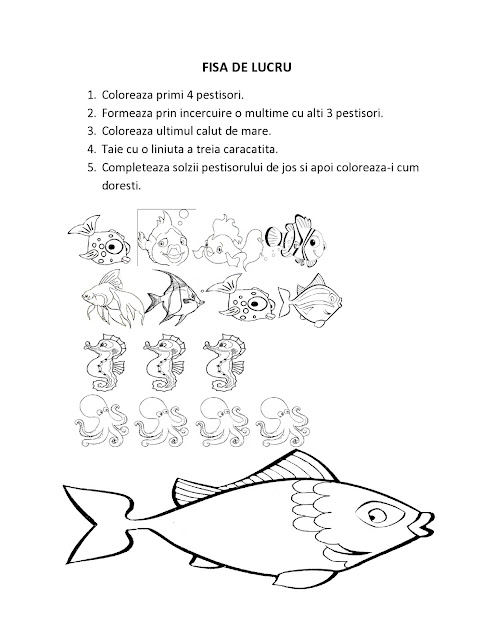 FISA DE LUCRU

1. Coloreaza primi 4 pestisori.
2. Formeaza prin incercuire o multime cu alti 3 pestisori.
3. Coloreaza ultimul calut de mare.
4. Taie cu o liniuta a treia caracatita.
5. Completeaza solzii pestisorului de jos si apoi coloreaza-i cum doresti.