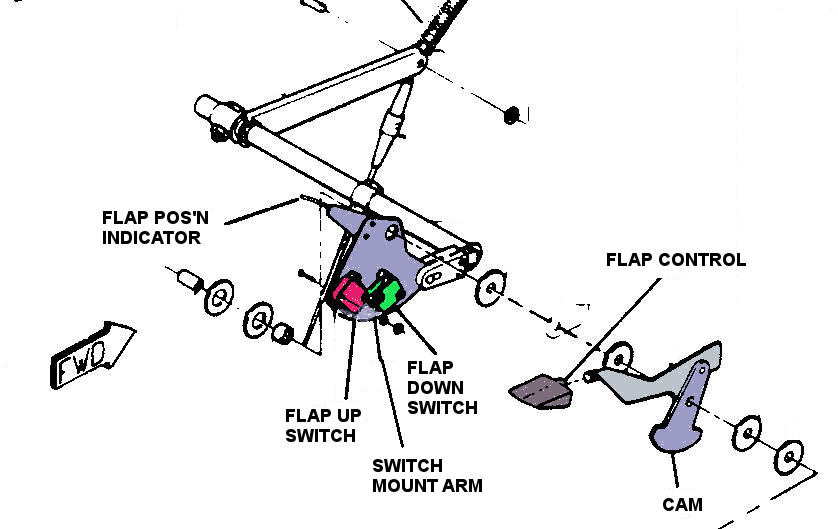 FLAP POS'N INDICATOR

FLAP CONTROL

FWD

FLAP DOWN SWITCH

FLAP UP SWITCH

SWITCH MOUNT ARM

CAM