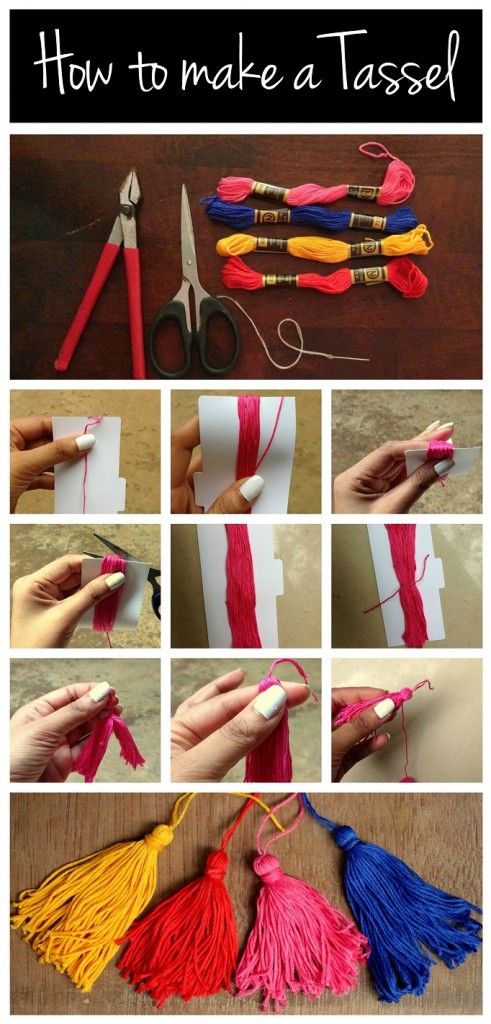 How to make a Tassel