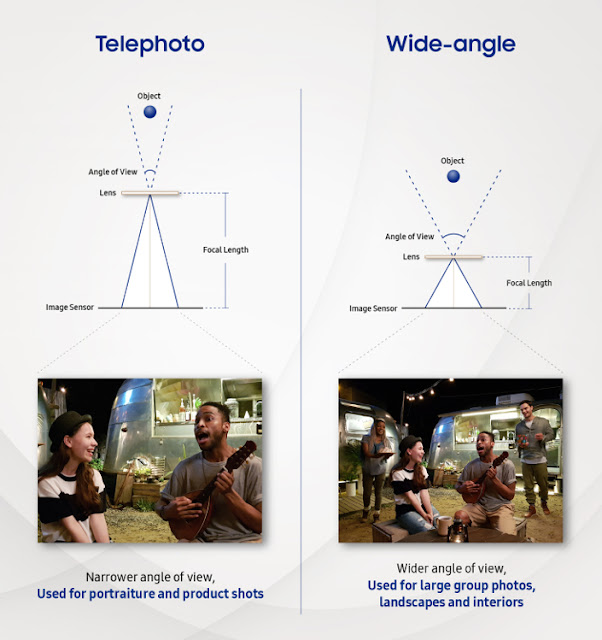 Telephoto

Object

Angle of View

Lens

Focal Length

Image Sensor

Narrower angle of view,
Used for portraiture and product shots

Wide-angle

Object

Angle of View

Lens

Focal Length

Image Sensor

Wider angle of view,
Used for large group photos, landscapes and interiors