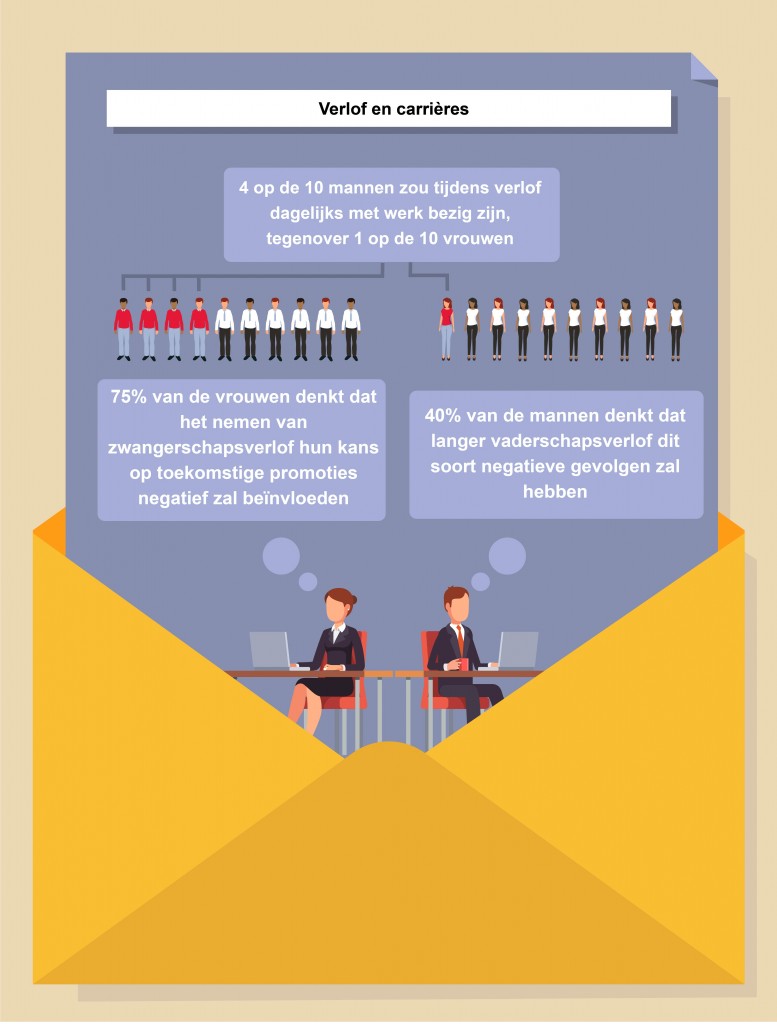 Verlof en carrières

4 op de 10 mannen zou tijdens verlof dagelijks met werk bezig zijn, tegenover 1 op de 10 vrouwen

75% van de vrouwen denkt dat het nemen van zwangerschapsverlof hun kans op toekomstige promoties negatief zal beïnvloeden

40% van de mannen denkt dat langer vaderschapsverlof dit soort negatieve gevolgen zal hebben