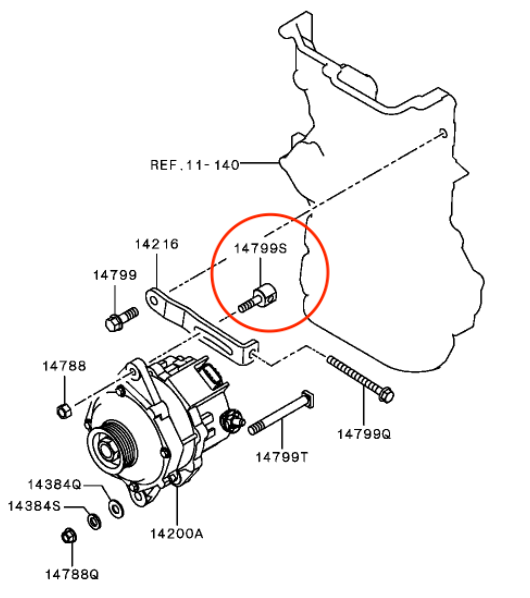 REF.11-140
14216
14799S
14799
14788
14799Q
14799T
14384Q
14384S
14200A
14788Q