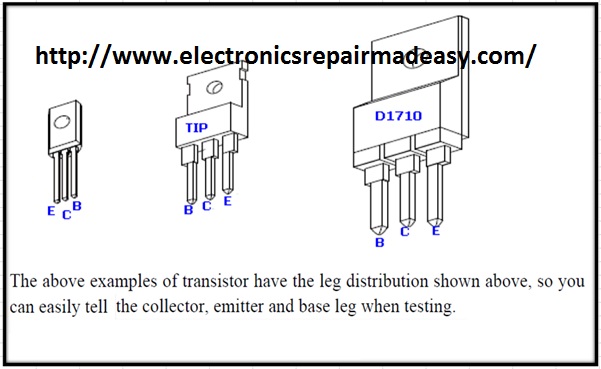 http://www.electronicsrepairmadeasy.com/

E C B

TIP

B C E

D1710

B C E

The above examples of transistor have the leg distribution shown above, so you can easily tell the collector, emitter and base leg when testing.