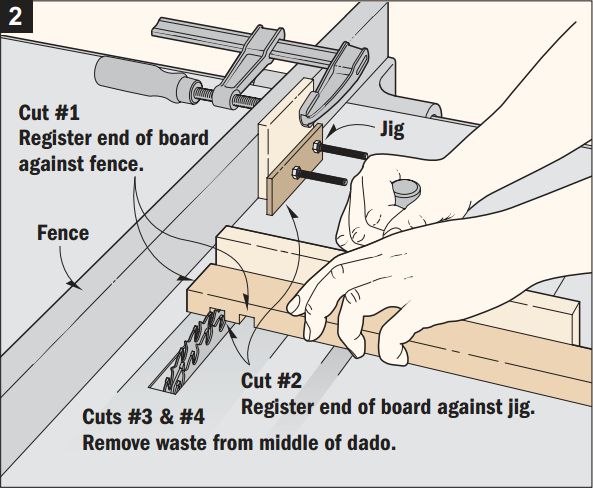 2

Cut #1
Register end of board against fence.

Jig

Fence

Cut #2
Register end of board against jig.

Cuts #3 & #4
Remove waste from middle of dado.