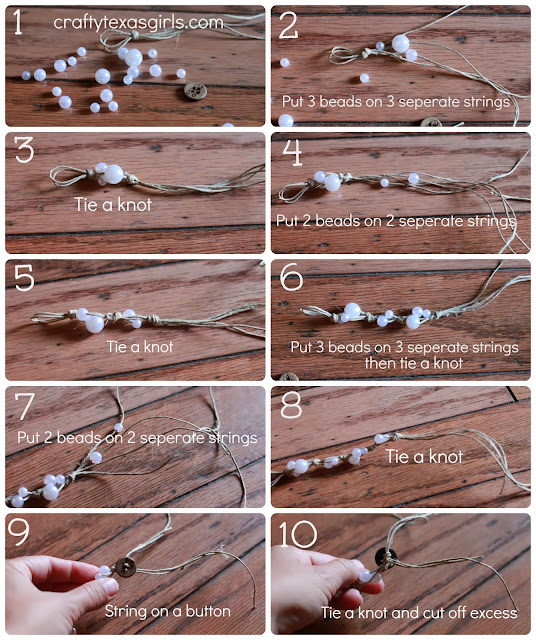 1 craftytexasgirls.com

2 Put 3 beads on 3 seperate strings

3 Tie a knot

4 Put 2 beads on 2 seperate strings

5 Tie a knot

6 Put 3 beads on 3 seperate strings then tie a knot

7 Put 2 beads on 2 seperate strings

8 Tie a knot

9 String on a button

10 Tie a knot and cut off excess