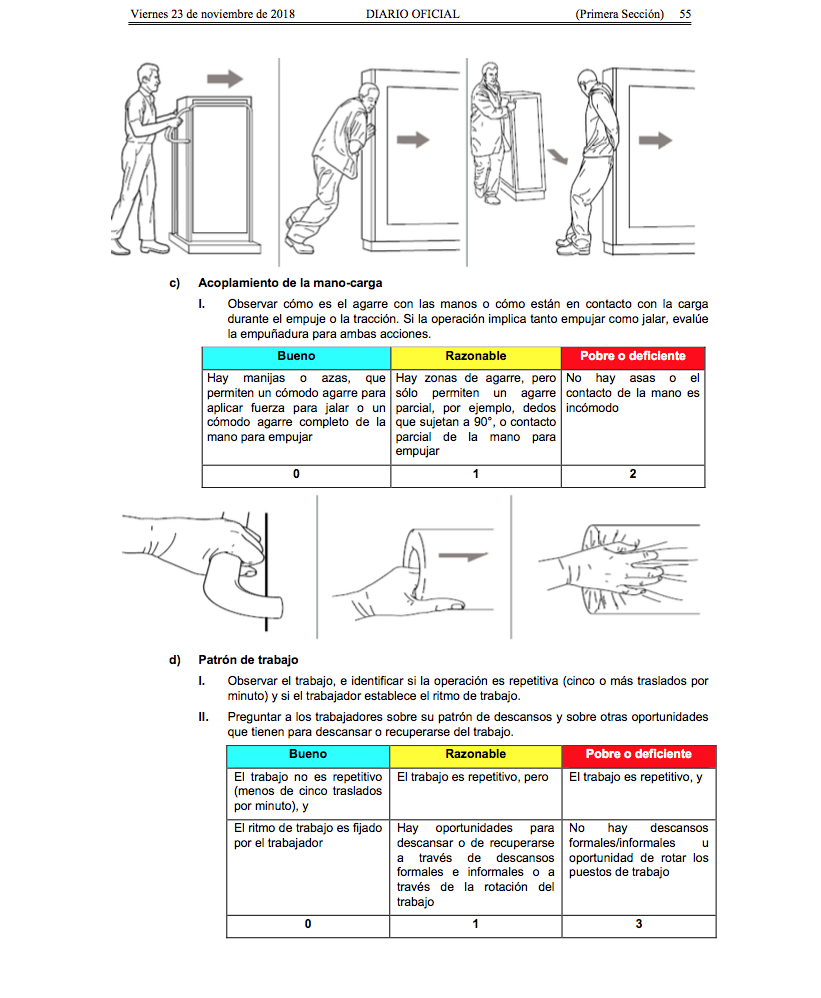 Viernes 23 de noviembre de 2018 DIARIO OFICIAL (Primera Sección) 55

c) Acoplamiento de la mano-carga

I. Observar cómo es el agarre con las manos o cómo están en contacto con la carga durante el empuje o la tracción. Si la operación implica tanto empujar como jalar, evalúe la empuñadura para ambas acciones.

| Bueno | Razonable | Pobre o deficiente |
|---|---|---|
| Hay manijas o azas, que permiten un cómodo agarre para aplicar fuerza para jalar o un cómodo agarre completo de la mano para empujar | Hay zonas de agarre, pero sólo permiten un agarre parcial, por ejemplo, dedos que sujetan a 90°, o contacto parcial de la mano para empujar | No hay asas o el contacto de la mano es incómodo |
| 0 | 1 | 2 |

d) Patrón de trabajo

I. Observar el trabajo, e identificar si la operación es repetitiva (cinco o más traslados por minuto) y si el trabajador establece el ritmo de trabajo.

II. Preguntar a los trabajadores sobre su patrón de descansos y sobre otras oportunidades que tienen para descansar o recuperarse del trabajo.

| Bueno | Razonable | Pobre o deficiente |
|---|---|---|
| El trabajo no es repetitivo (menos de cinco traslados por minuto), y | El trabajo es repetitivo, pero | El trabajo es repetitivo, y |
| El ritmo de trabajo es fijado por el trabajador | Hay oportunidades para descansar o de recuperarse a través de descansos formales e informales o a través de la rotación del trabajo | No hay descansos formales/informales u oportunidad de rotar los puestos de trabajo |
| 0 | 1 | 3 |