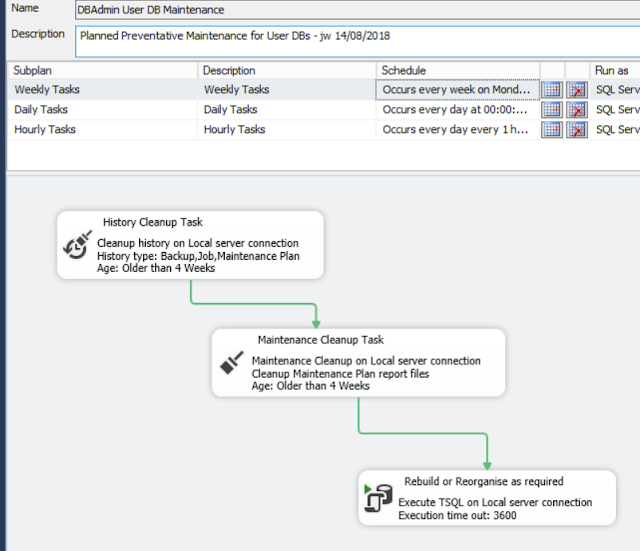 Name
DBAdmin User DB Maintenance

Description
Planned Preventative Maintenance for User DBs - jw 14/08/2018

| Subplan | Description | Schedule | | | Run as |
|---|---|---|---|---|---|
| Weekly Tasks | Weekly Tasks | Occurs every week on Mond... | | | SQL Serv |
| Daily Tasks | Daily Tasks | Occurs every day at 00:00:... | | | SQL Serv |
| Hourly Tasks | Hourly Tasks | Occurs every day every 1 h... | | | SQL Serv |

History Cleanup Task
Cleanup history on Local server connection
History type: Backup,Job,Maintenance Plan
Age: Older than 4 Weeks

Maintenance Cleanup Task
Maintenance Cleanup on Local server connection
Cleanup Maintenance Plan report files
Age: Older than 4 Weeks

Rebuild or Reorganise as required
Execute TSQL on Local server connection
Execution time out: 3600