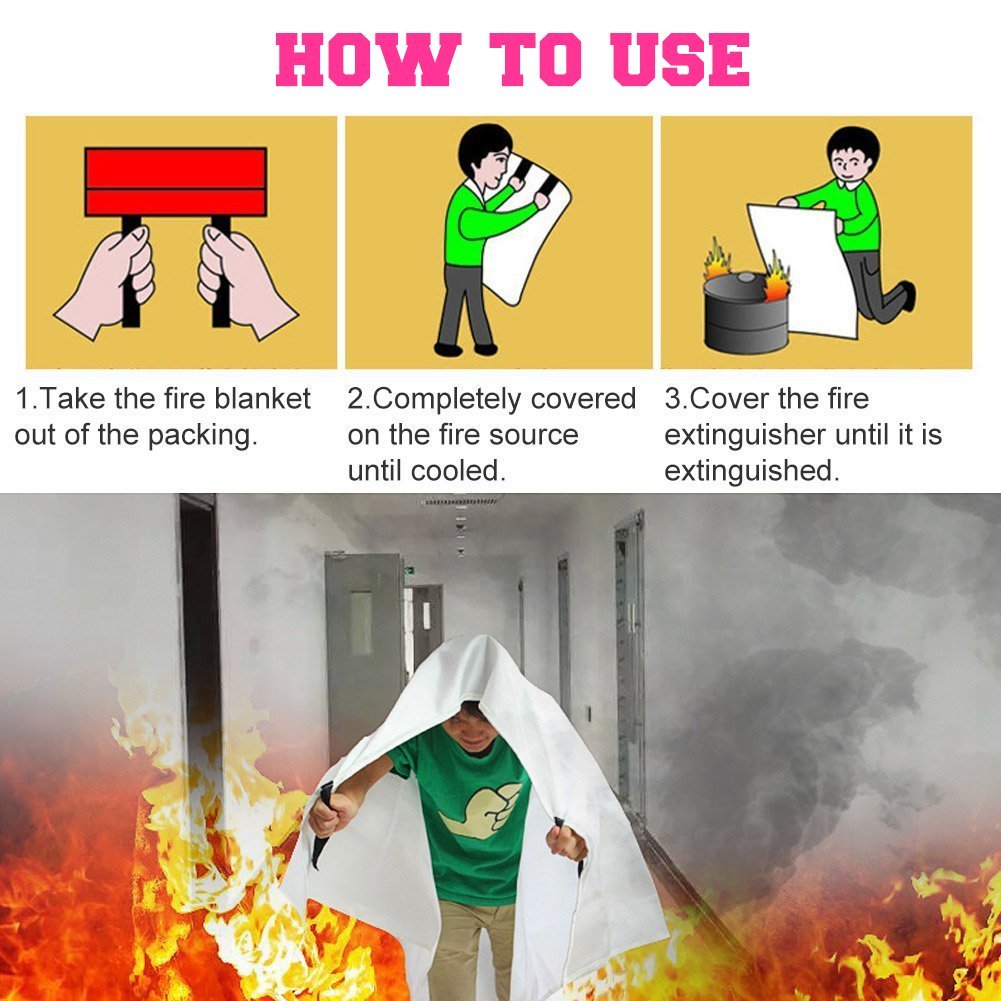 HOW TO USE

1.Take the fire blanket out of the packing.

2.Completely covered on the fire source until cooled.

3.Cover the fire extinguisher until it is extinguished.