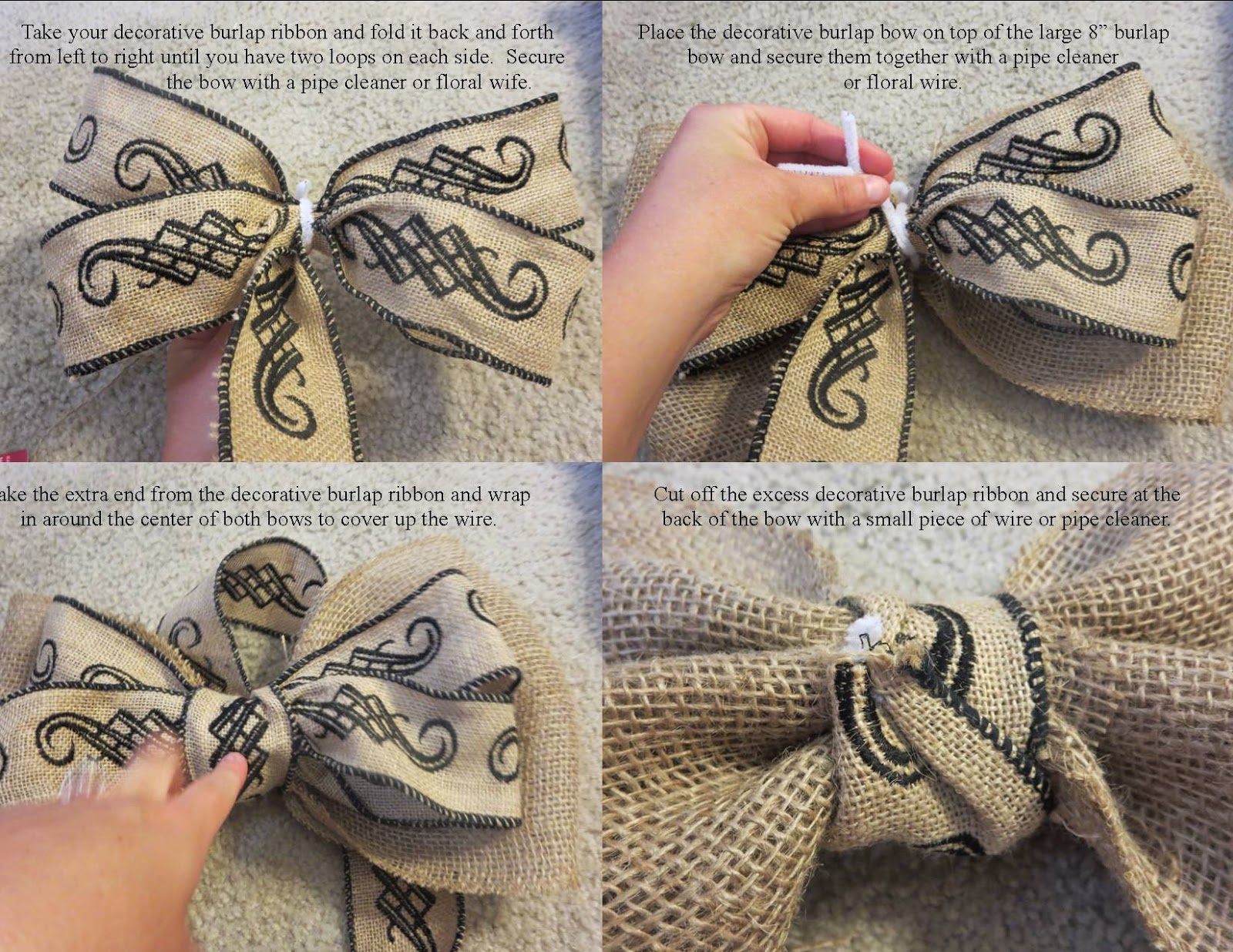 Take your decorative burlap ribbon and fold it back and forth from left to right until you have two loops on each side. Secure the bow with a pipe cleaner or floral wife.

Place the decorative burlap bow on top of the large 8" burlap bow and secure them together with a pipe cleaner or floral wire.

ake the extra end from the decorative burlap ribbon and wrap in around the center of both bows to cover up the wire.

Cut off the excess decorative burlap ribbon and secure at the back of the bow with a small piece of wire or pipe cleaner.