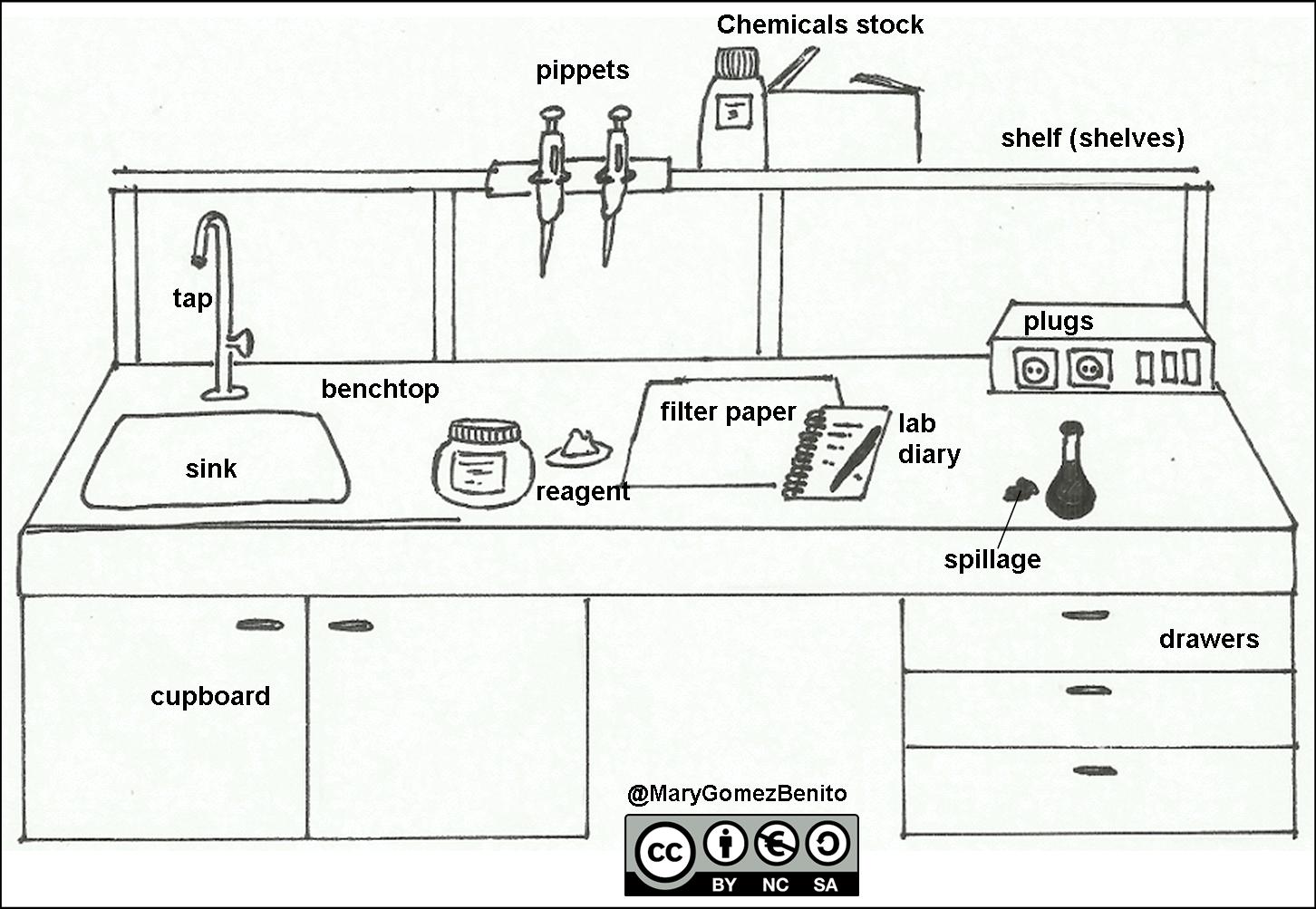 Chemicals stock

pippets

shelf (shelves)

tap

plugs

benchtop

filter paper

lab diary

sink

reagent

spillage

drawers

cupboard

@MaryGomezBenito

cc BY NC SA