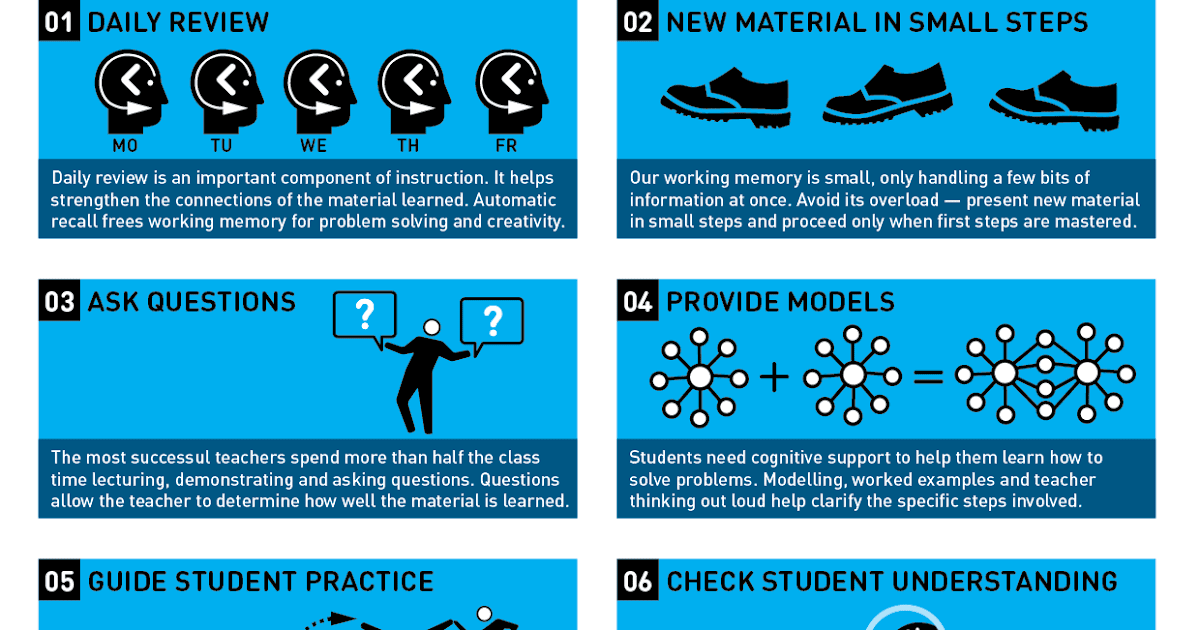 01 DAILY REVIEW

MO TU WE TH FR

Daily review is an important component of instruction. It helps strengthen the connections of the material learned. Automatic recall frees working memory for problem solving and creativity.

02 NEW MATERIAL IN SMALL STEPS

Our working memory is small, only handling a few bits of information at once. Avoid its overload — present new material in small steps and proceed only when first steps are mastered.

03 ASK QUESTIONS

?

?

The most successul teachers spend more than half the class time lecturing, demonstrating and asking questions. Questions allow the teacher to determine how well the material is learned.

04 PROVIDE MODELS

+ =

Students need cognitive support to help them learn how to solve problems. Modelling, worked examples and teacher thinking out loud help clarify the specific steps involved.

05 GUIDE STUDENT PRACTICE

06 CHECK STUDENT UNDERSTANDING