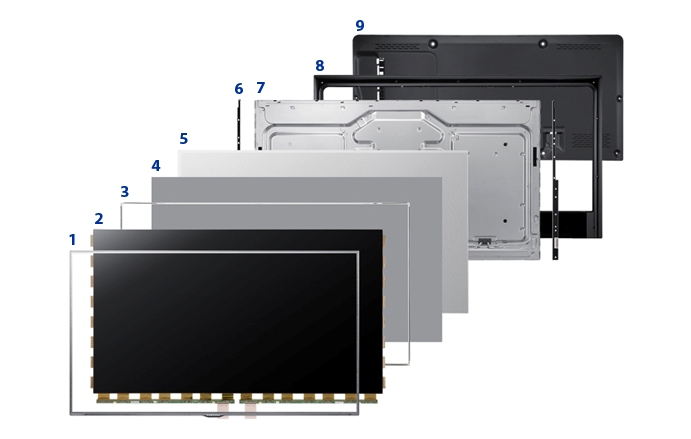 9
8
6 7
5
4
3
2
1