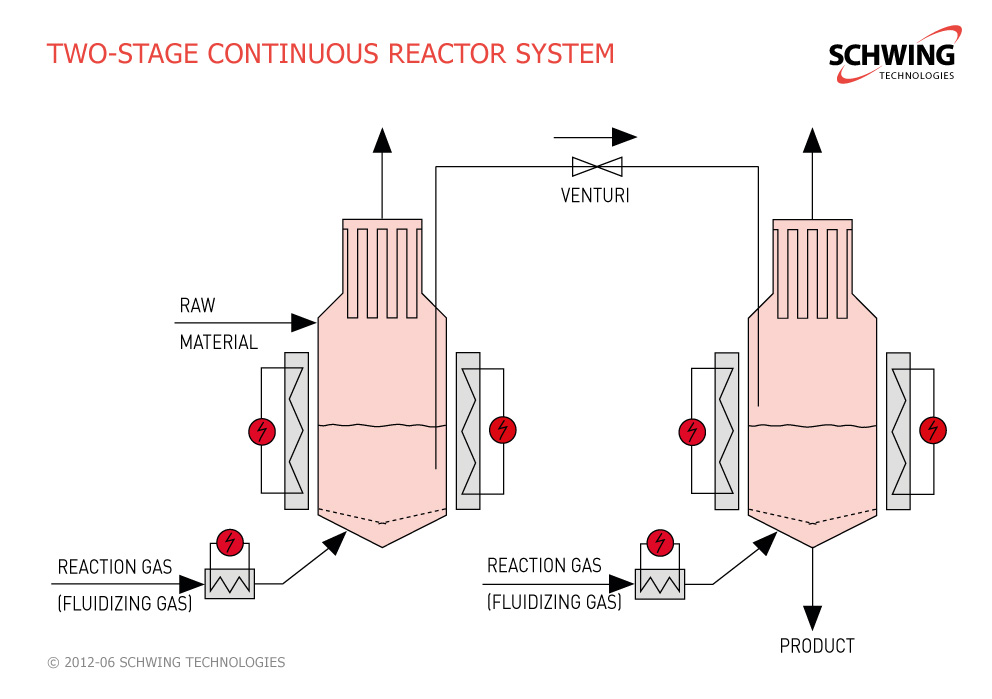 TWO-STAGE CONTINUOUS REACTOR SYSTEM

SCHWING
TECHNOLOGIES

VENTURI

RAW
MATERIAL

REACTION GAS
(FLUIDIZING GAS)

REACTION GAS
(FLUIDIZING GAS)

PRODUCT

© 2012-06 SCHWING TECHNOLOGIES